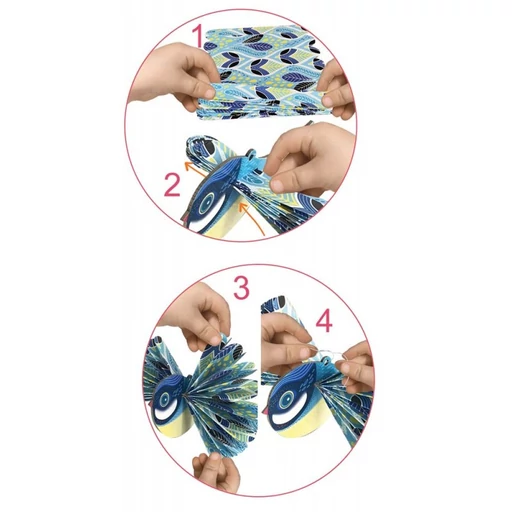 1

2

3

4