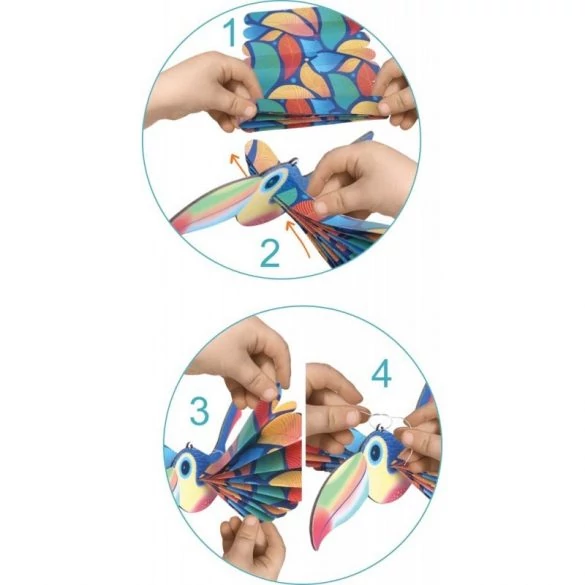 1

2

3

4